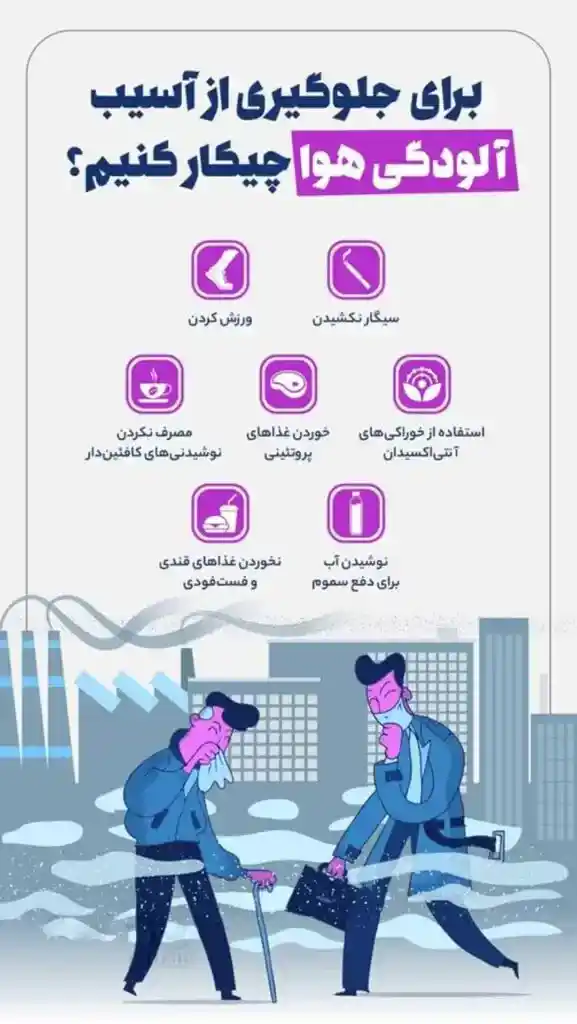 برای جلوگیری از آسیب
آلودگی هوا چیکار کنیم؟

سیگار نکشیدن

ورزش کردن

استفاده از خوراکی‌های آنتی‌اکسیدان

خوردن غذاهای پروتئینی

مصرف نکردن نوشیدنی‌های کافئین‌دار

نوشیدن آب برای دفع سموم

نخوردن غذاهای قندی و فست‌فودی