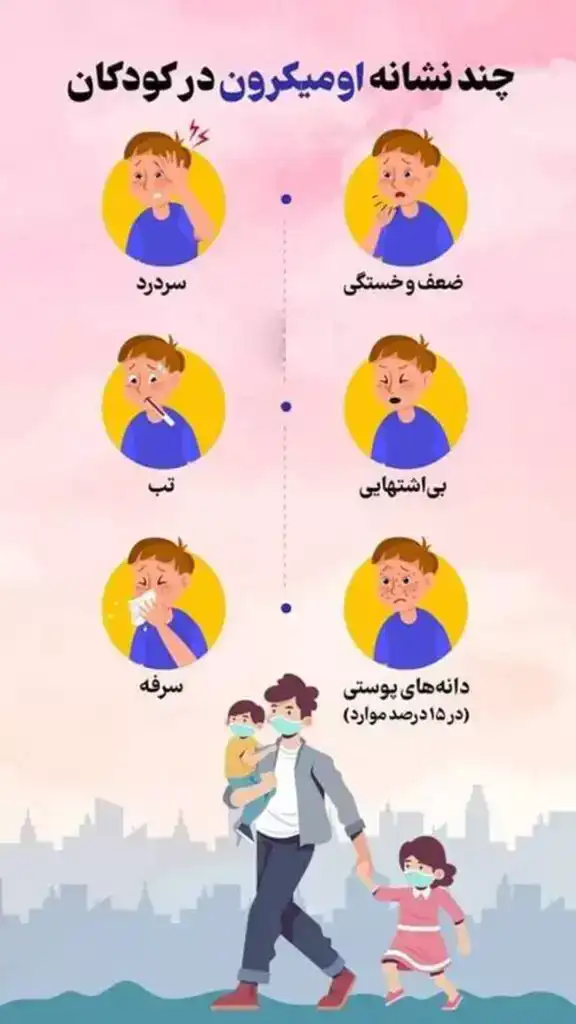 چند نشانه اومیکرون در کودکان

ضعف و خستگی

سردرد

بی‌اشتهایی

تب

دانه‌های پوستی
(در ۱۵ درصد موارد)

سرفه